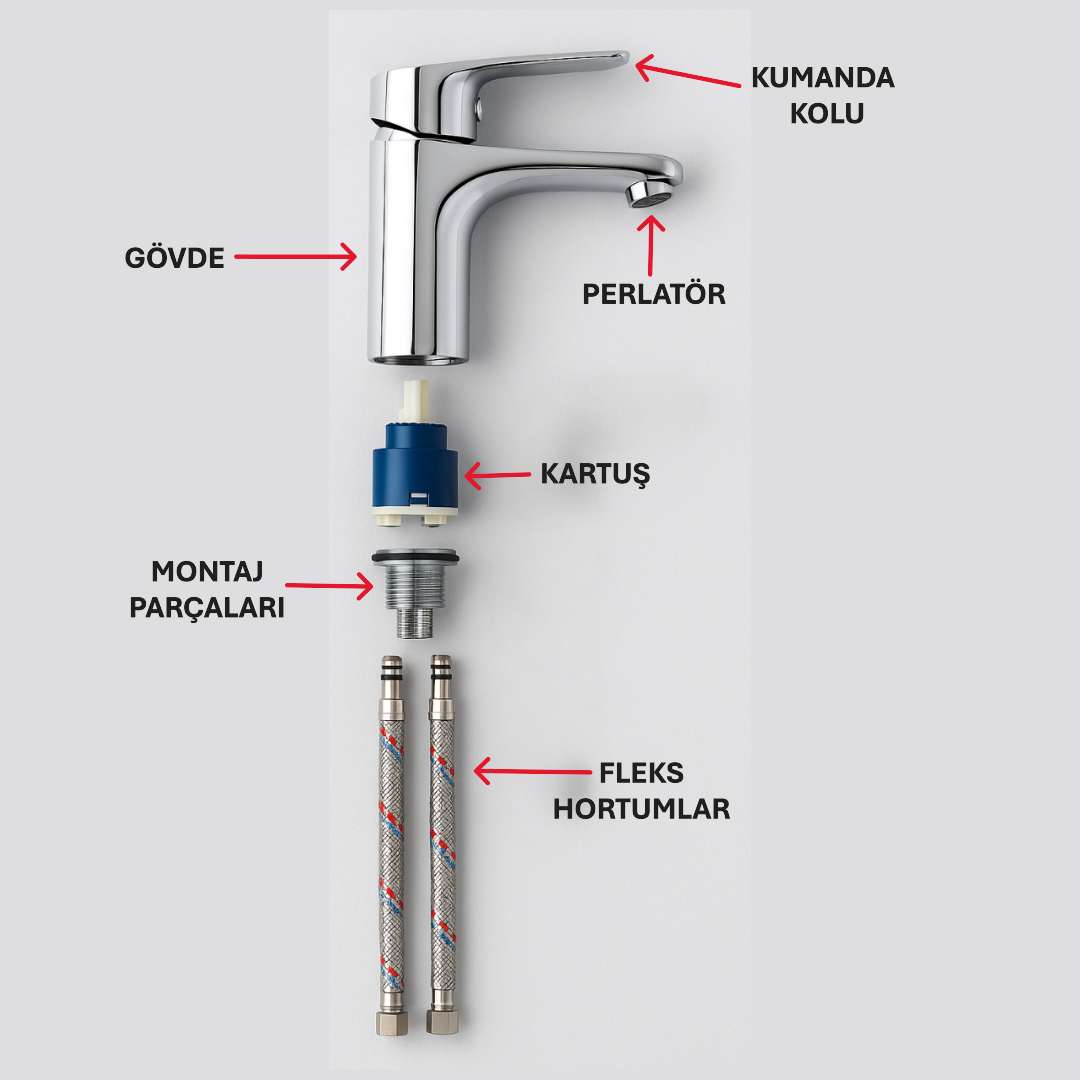 KUMANDA KOLU

GÖVDE

PERLATÖR

KARTUŞ

MONTAJ PARÇALARI

FLEKS HORTUMLAR